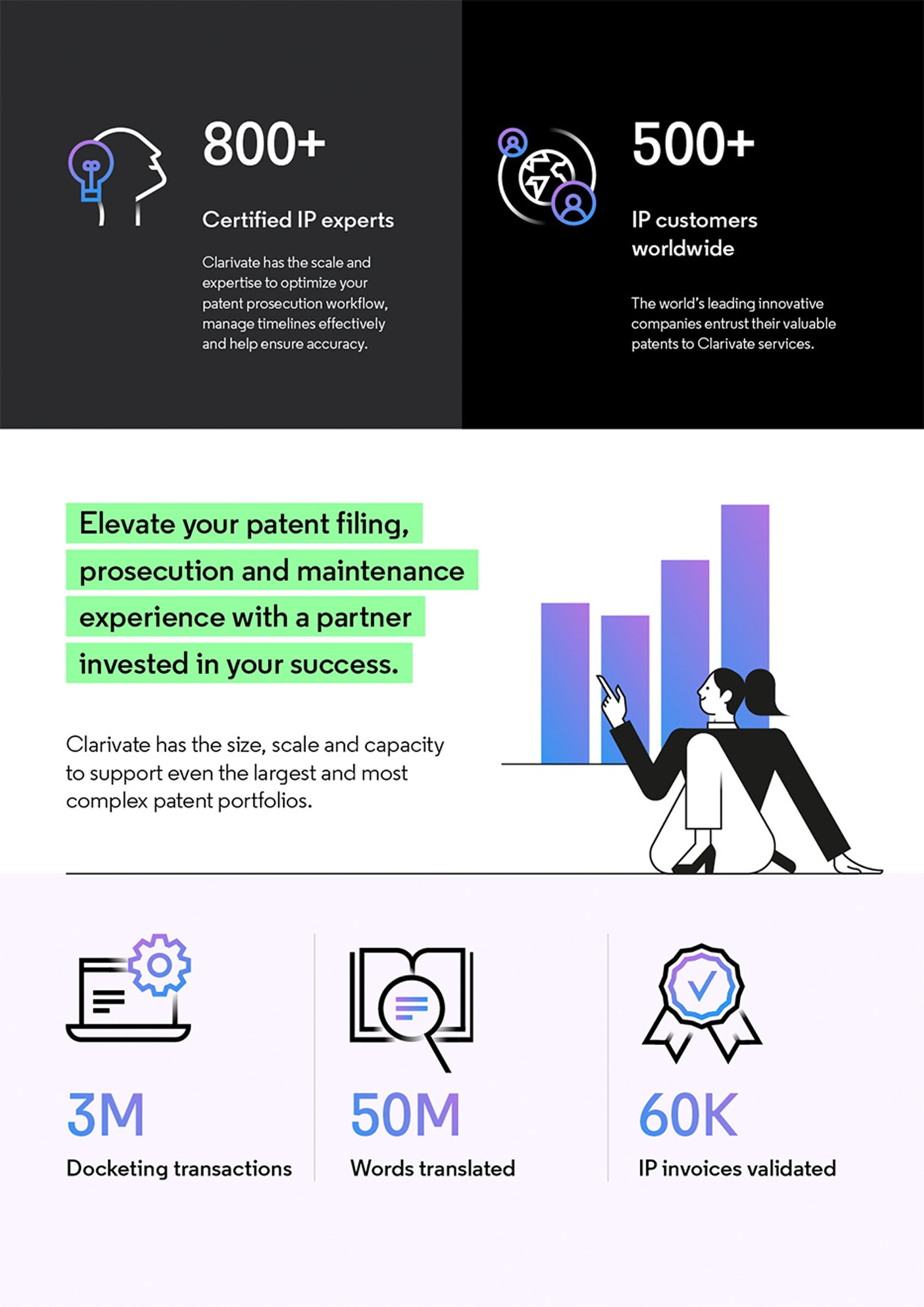 800+

Certified IP experts

Clarivate has the scale and expertise to optimize your patent prosecution workflow, manage timelines effectively and help ensure accuracy.

500+

IP customers worldwide

The world's leading innovative companies entrust their valuable patents to Clarivate services.

Elevate your patent filing, prosecution and maintenance experience with a partner invested in your success.

Clarivate has the size, scale and capacity to support even the largest and most complex patent portfolios.

3M

Docketing transactions

50M

Words translated

60K

IP invoices validated