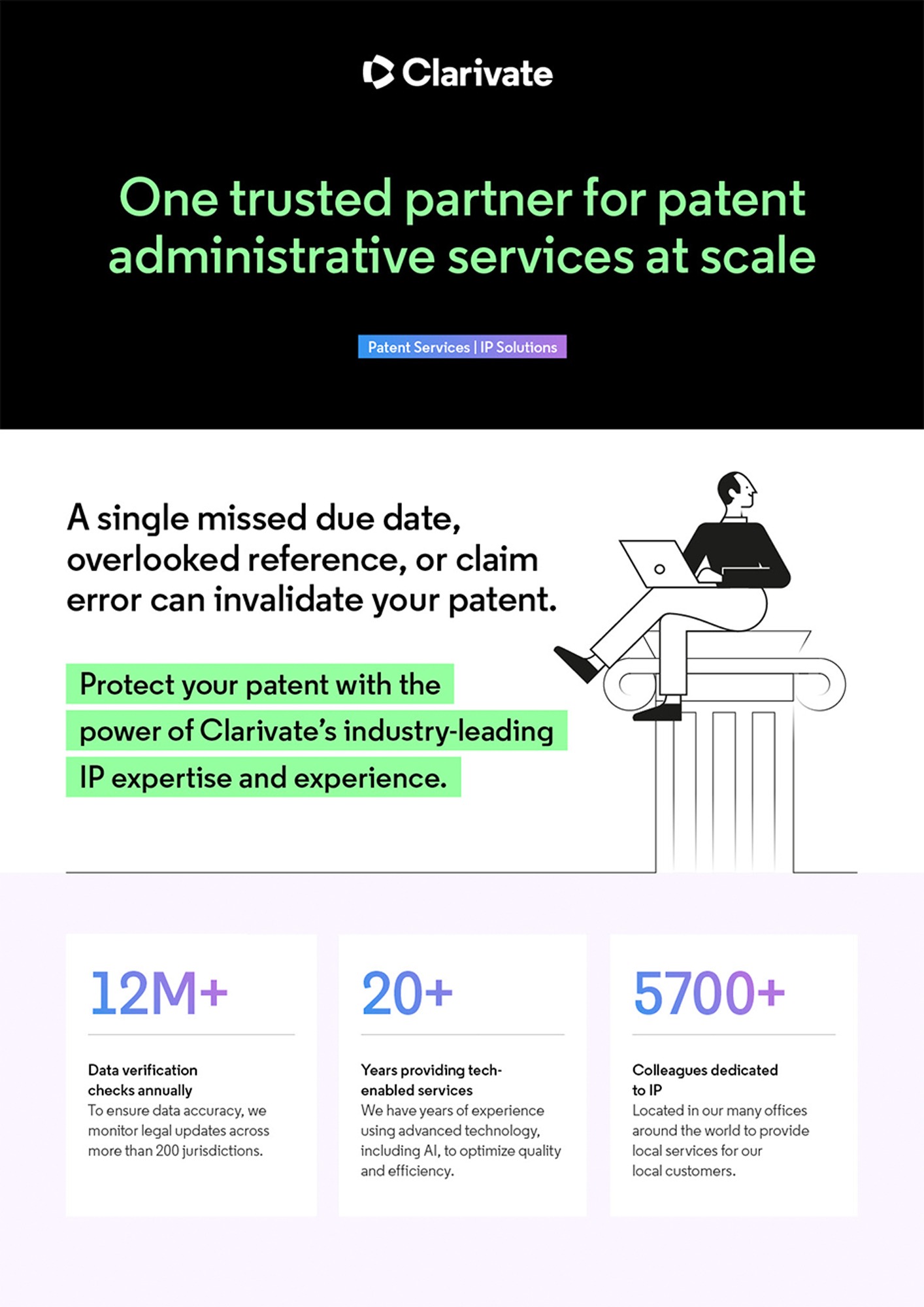 Clarivate

One trusted partner for patent administrative services at scale

Patent Services | IP Solutions

A single missed due date, overlooked reference, or claim error can invalidate your patent.

Protect your patent with the power of Clarivate's industry-leading IP expertise and experience.

12M+

Data verification checks annually
To ensure data accuracy, we monitor legal updates across more than 200 jurisdictions.

20+

Years providing tech-enabled services
We have years of experience using advanced technology, including AI, to optimize quality and efficiency.

5700+

Colleagues dedicated to IP
Located in our many offices around the world to provide local services for our local customers.